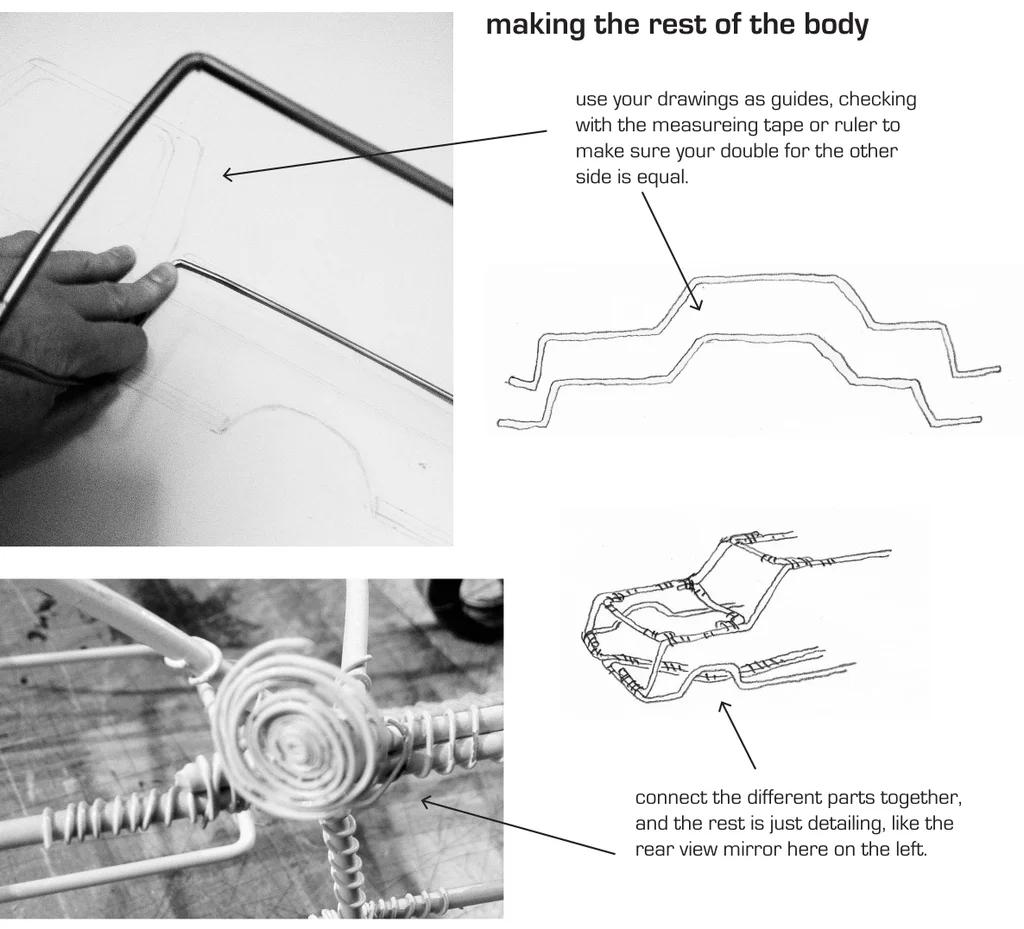 making the rest of the body

use your drawings as guides, checking with the measureing tape or ruler to make sure your double for the other side is equal.

connect the different parts together, and the rest is just detailing, like the rear view mirror here on the left.