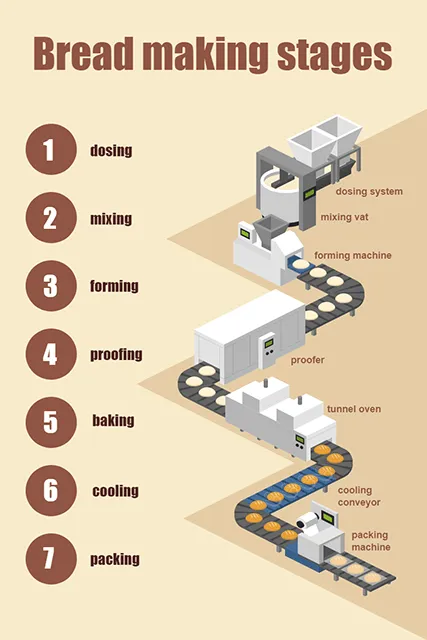 Bread making stages

1 dosing

2 mixing

3 forming

4 proofing

5 baking

6 cooling

7 packing

dosing system

mixing vat

forming machine

proofer

tunnel oven

cooling conveyor

packing machine